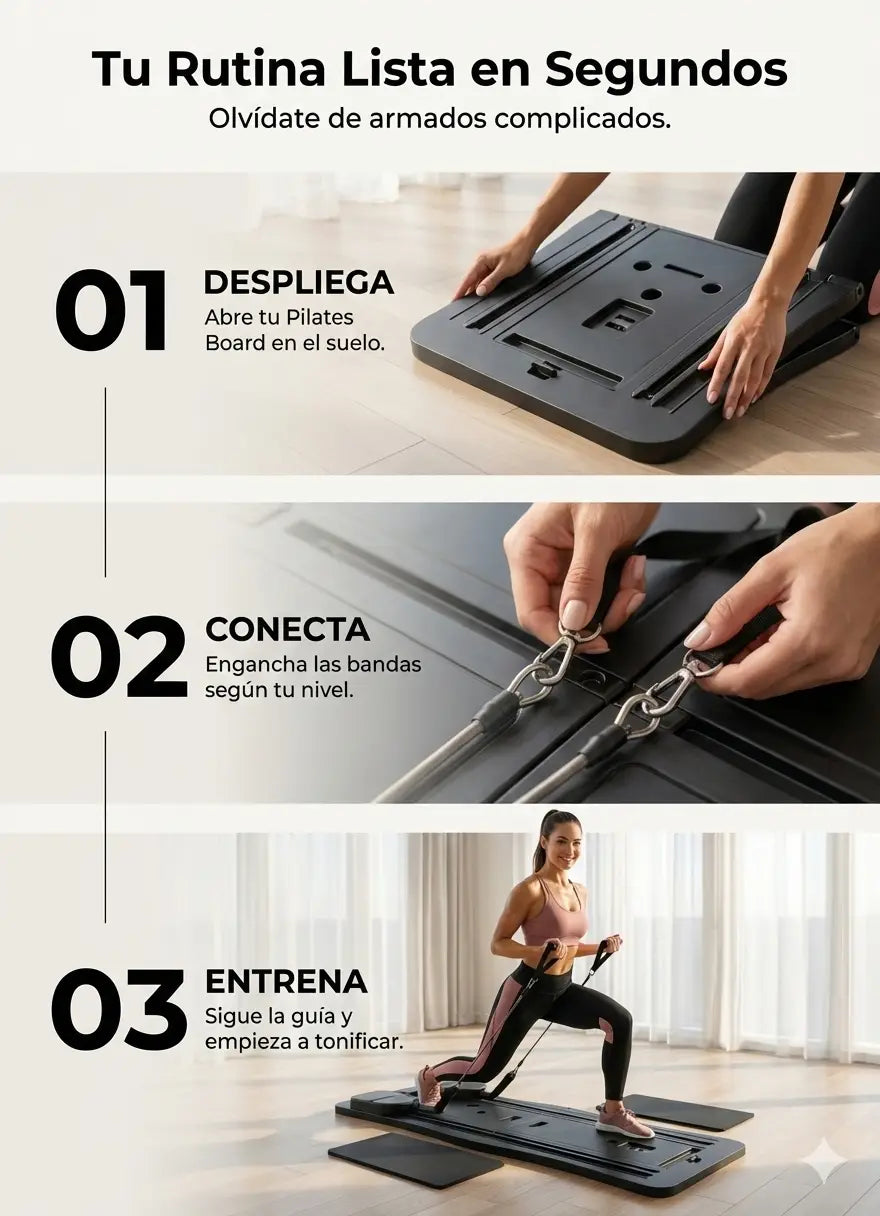 Tu Rutina Lista en Segundos
Olvídate de armados complicados.

01 DESPLIEGA
Abre tu Pilates Board en el suelo.

02 CONECTA
Engancha las bandas según tu nivel.

03 ENTRENA
Sigue la guía y empieza a tonificar.